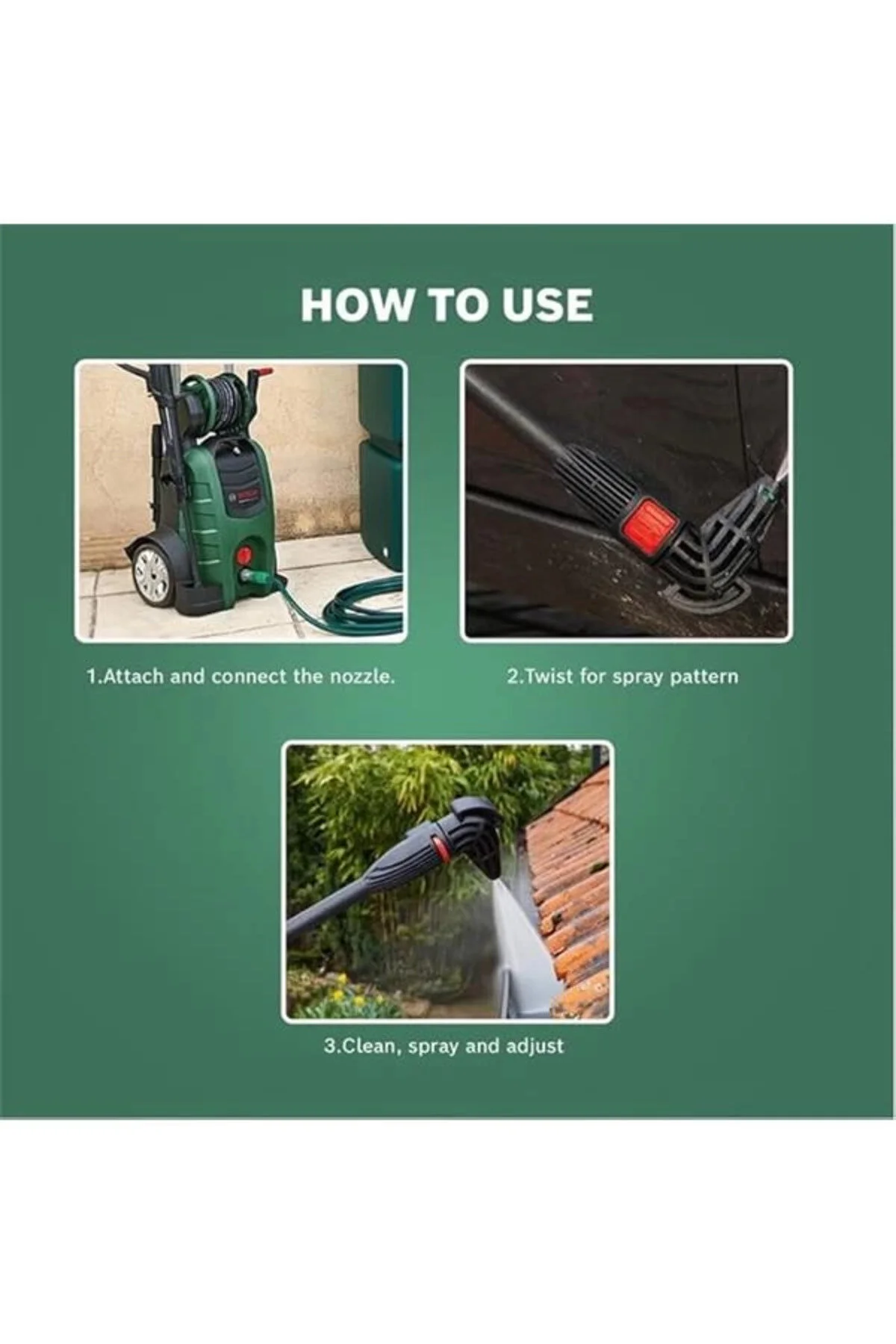 HOW TO USE

BOSCH

1.Attach and connect the nozzle.

2.Twist for spray pattern

3.Clean, spray and adjust