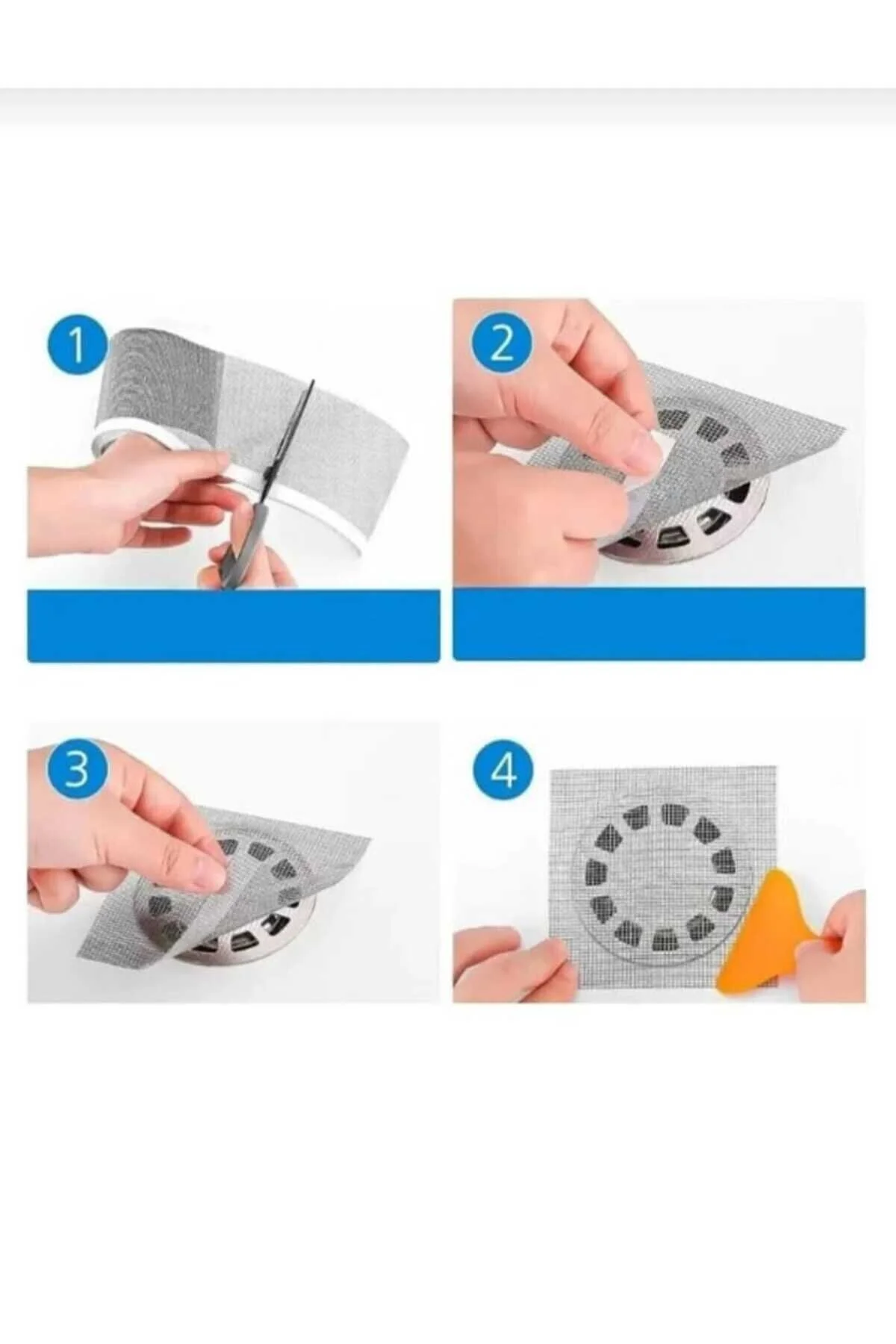 1

2

3

4