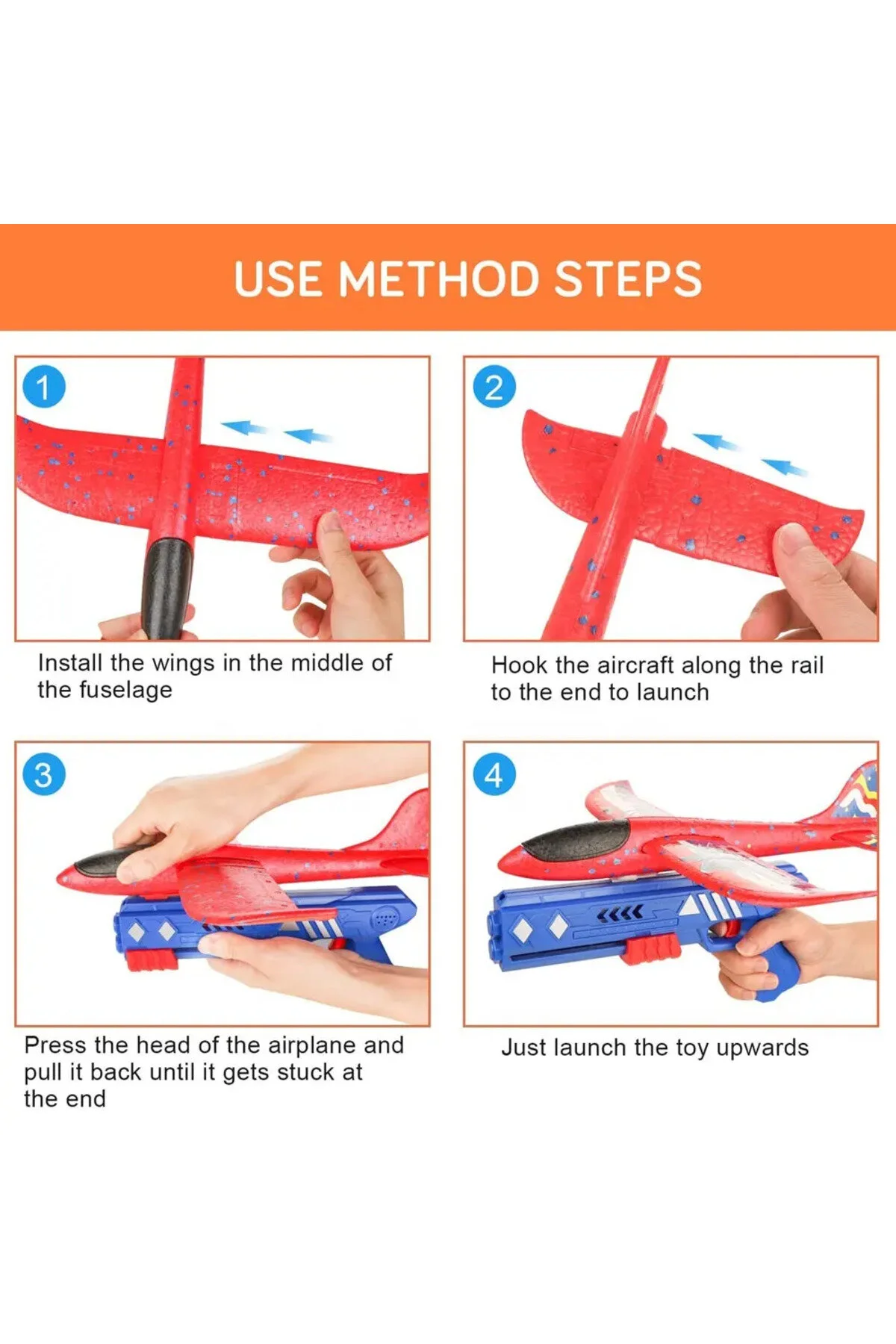 USE METHOD STEPS

1

Install the wings in the middle of the fuselage

2

Hook the aircraft along the rail to the end to launch

3

Press the head of the airplane and pull it back until it gets stuck at the end

4

Just launch the toy upwards